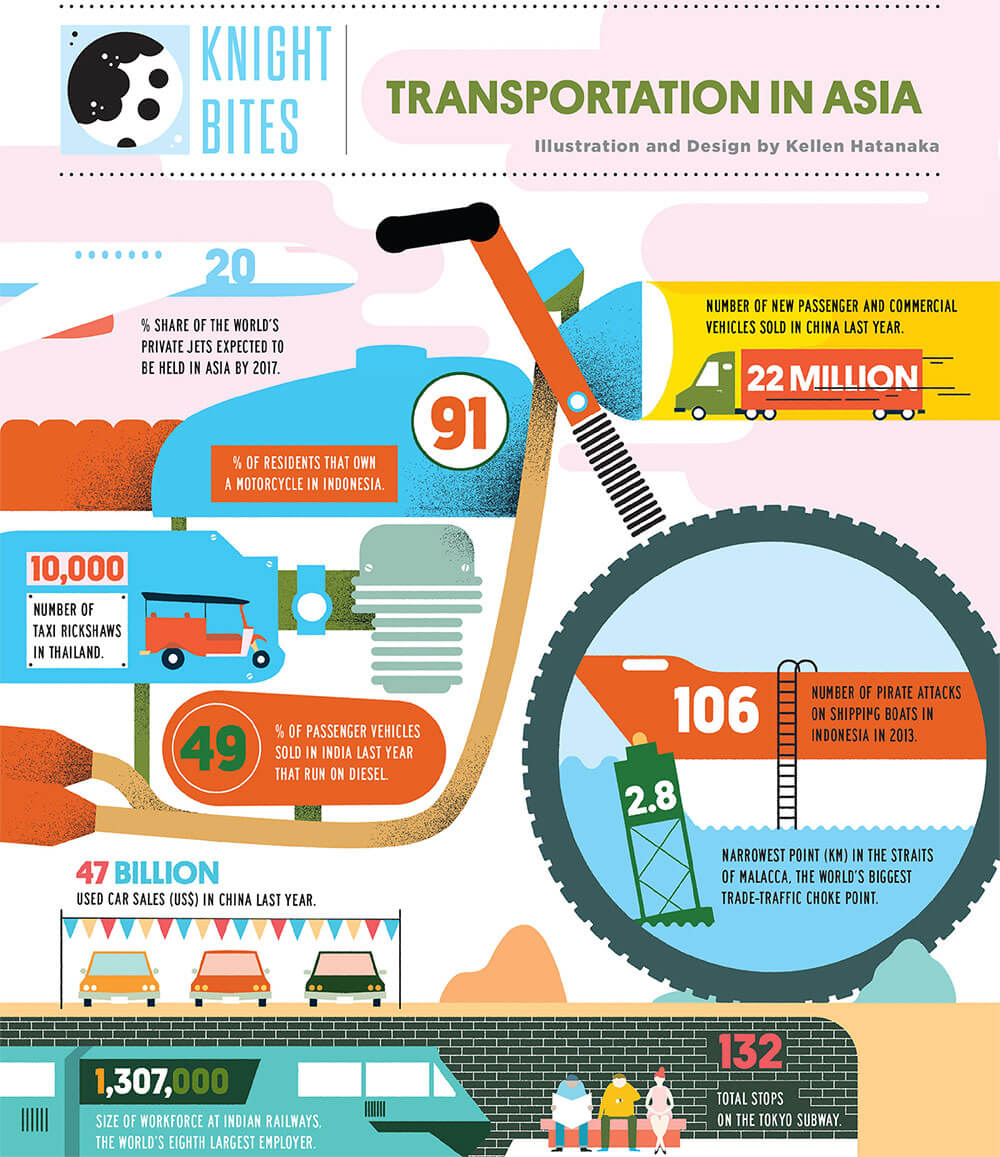 KNIGHT BITES

TRANSPORTATION IN ASIA

Illustration and Design by Kellen Hatanaka

20

% SHARE OF THE WORLD'S PRIVATE JETS EXPECTED TO BE HELD IN ASIA BY 2017.

NUMBER OF NEW PASSENGER AND COMMERCIAL VEHICLES SOLD IN CHINA LAST YEAR.

22 MILLION

91

% OF RESIDENTS THAT OWN A MOTORCYCLE IN INDONESIA.

10,000

NUMBER OF TAXI RICKSHAWS IN THAILAND.

49

% OF PASSENGER VEHICLES SOLD IN INDIA LAST YEAR THAT RUN ON DIESEL.

106

NUMBER OF PIRATE ATTACKS ON SHIPPING BOATS IN INDONESIA IN 2013.

2.8

NARROWEST POINT (KM) IN THE STRAITS OF MALACCA, THE WORLD'S BIGGEST TRADE-TRAFFIC CHOKE POINT.

47 BILLION

USED CAR SALES (US$) IN CHINA LAST YEAR.

1,307,000

SIZE OF WORKFORCE AT INDIAN RAILWAYS, THE WORLD'S EIGHTH LARGEST EMPLOYER.

132

TOTAL STOPS ON THE TOKYO SUBWAY.